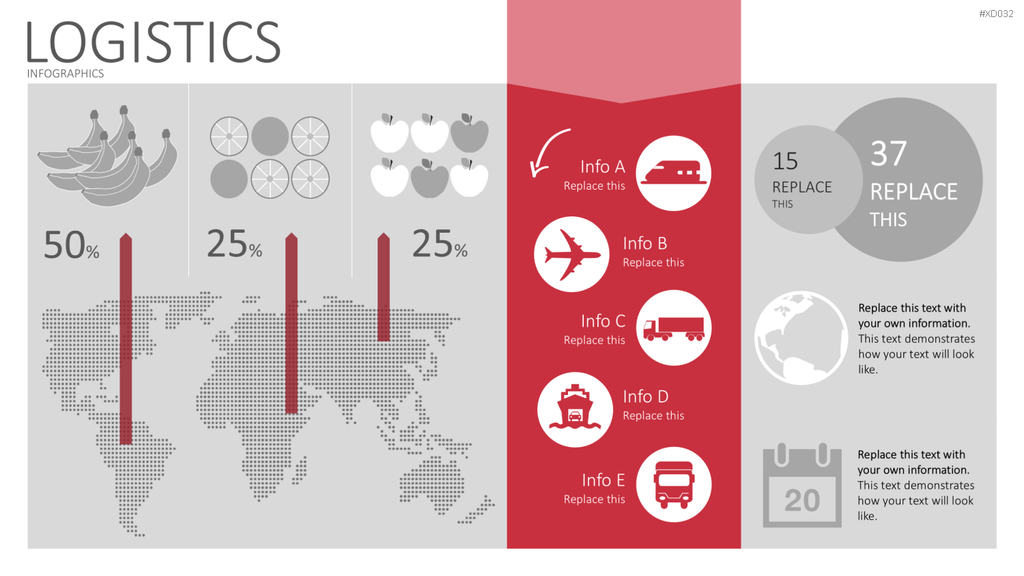 #XD032

LOGISTICS
INFOGRAPHICS

50%

25%

25%

Info A
Replace this

Info B
Replace this

Info C
Replace this

Info D
Replace this

Info E
Replace this

15
REPLACE
THIS

37
REPLACE
THIS

Replace this text with your own information. This text demonstrates how your text will look like.

20

Replace this text with your own information. This text demonstrates how your text will look like.