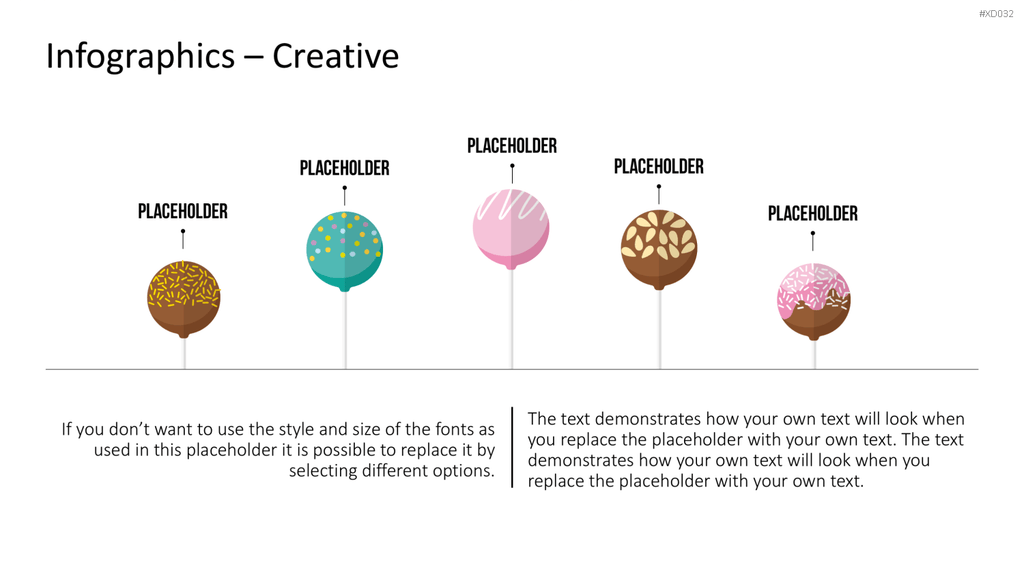 #XD032

Infographics – Creative

PLACEHOLDER

PLACEHOLDER

PLACEHOLDER

PLACEHOLDER

PLACEHOLDER

If you don't want to use the style and size of the fonts as used in this placeholder it is possible to replace it by selecting different options.

The text demonstrates how your own text will look when you replace the placeholder with your own text. The text demonstrates how your own text will look when you replace the placeholder with your own text.