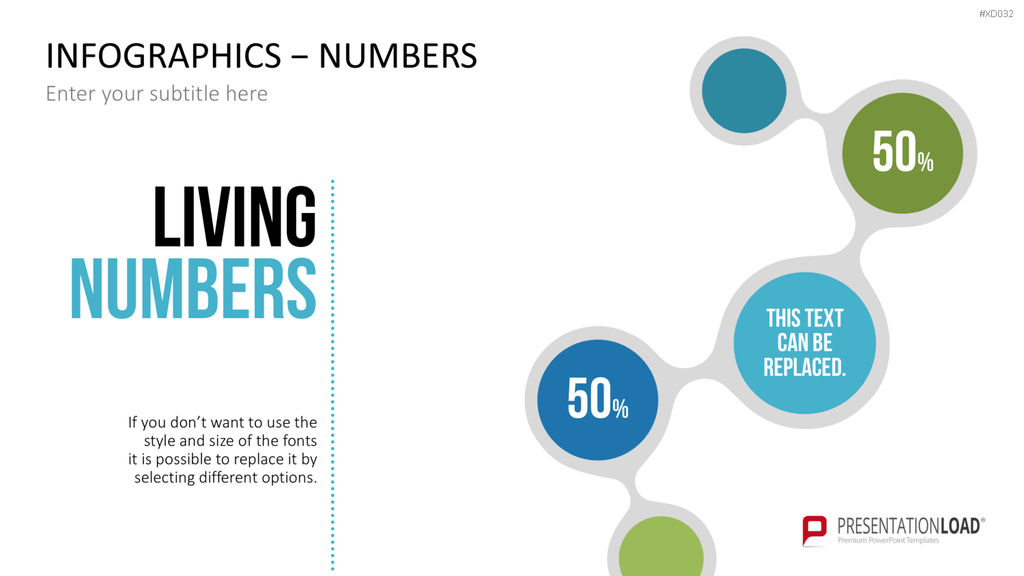 #XD032

INFOGRAPHICS – NUMBERS

Enter your subtitle here

LIVING
NUMBERS

If you don't want to use the style and size of the fonts it is possible to replace it by selecting different options.

50%

THIS TEXT
CAN BE
REPLACED.

50%

PRESENTATIONLOAD®
Premium PowerPoint Templates