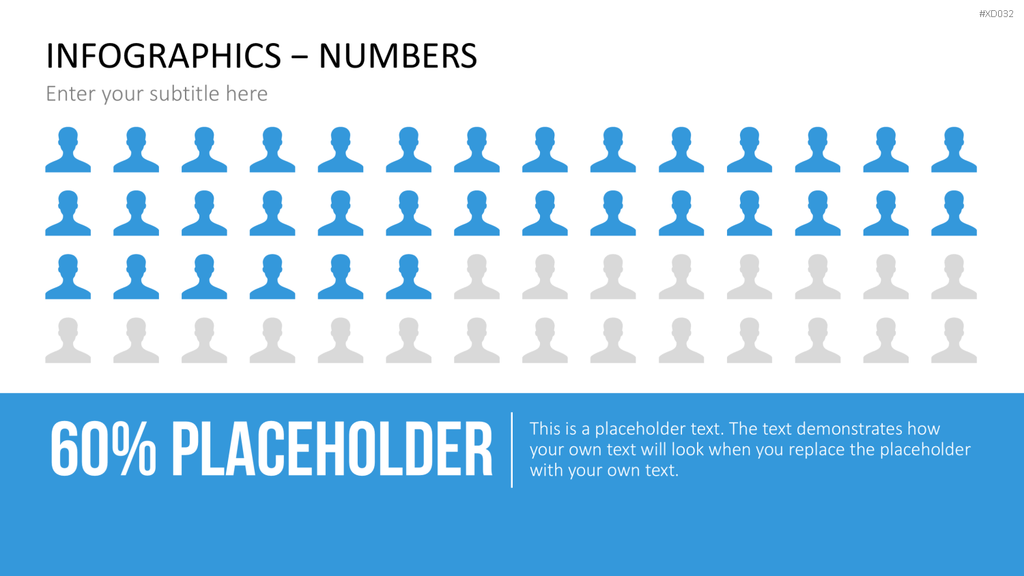 #XD032

INFOGRAPHICS – NUMBERS

Enter your subtitle here

60% PLACEHOLDER

This is a placeholder text. The text demonstrates how your own text will look when you replace the placeholder with your own text.