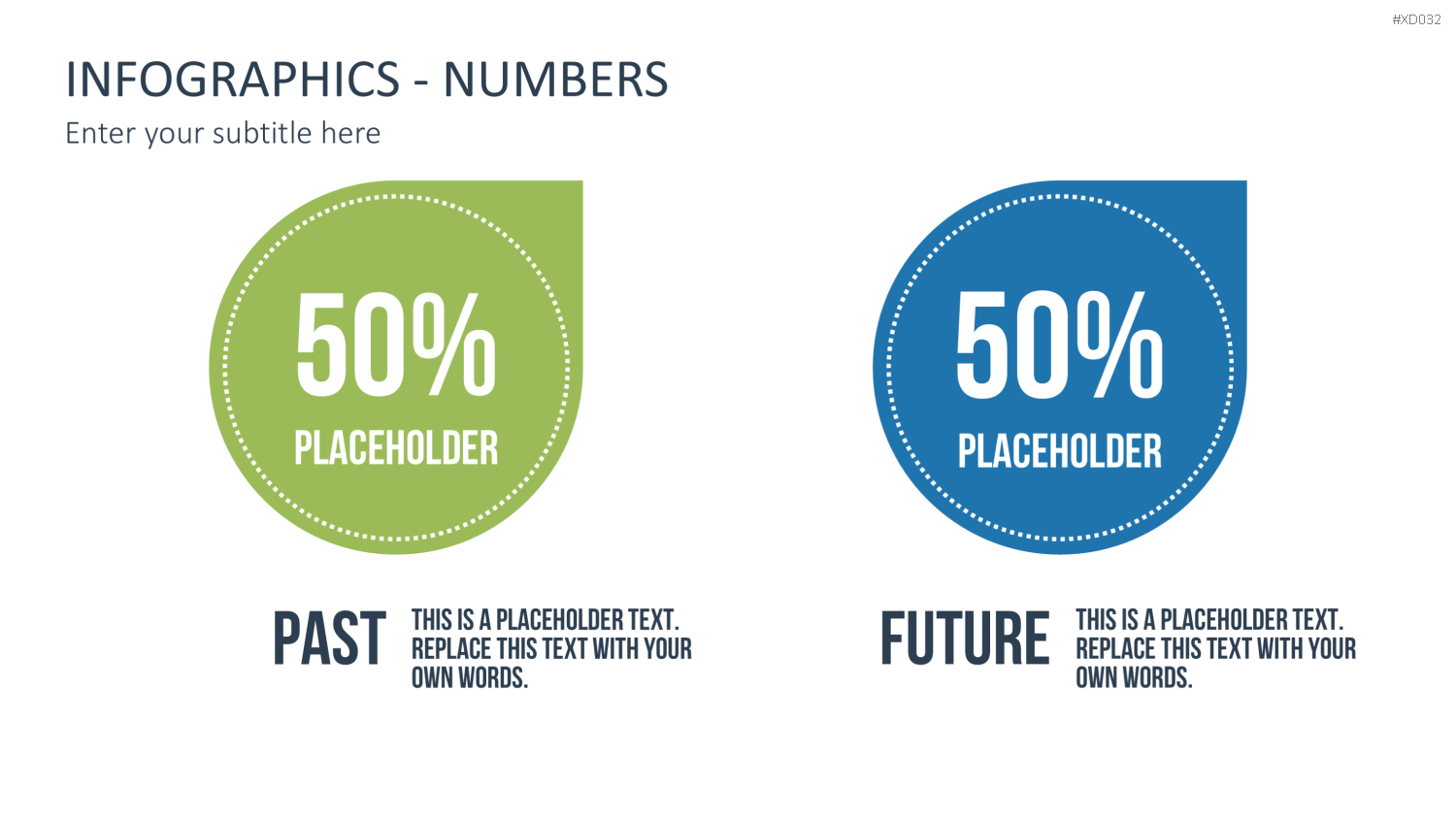 #XD032

INFOGRAPHICS - NUMBERS

Enter your subtitle here

50%

PLACEHOLDER

PAST

THIS IS A PLACEHOLDER TEXT. REPLACE THIS TEXT WITH YOUR OWN WORDS.

50%

PLACEHOLDER

FUTURE

THIS IS A PLACEHOLDER TEXT. REPLACE THIS TEXT WITH YOUR OWN WORDS.