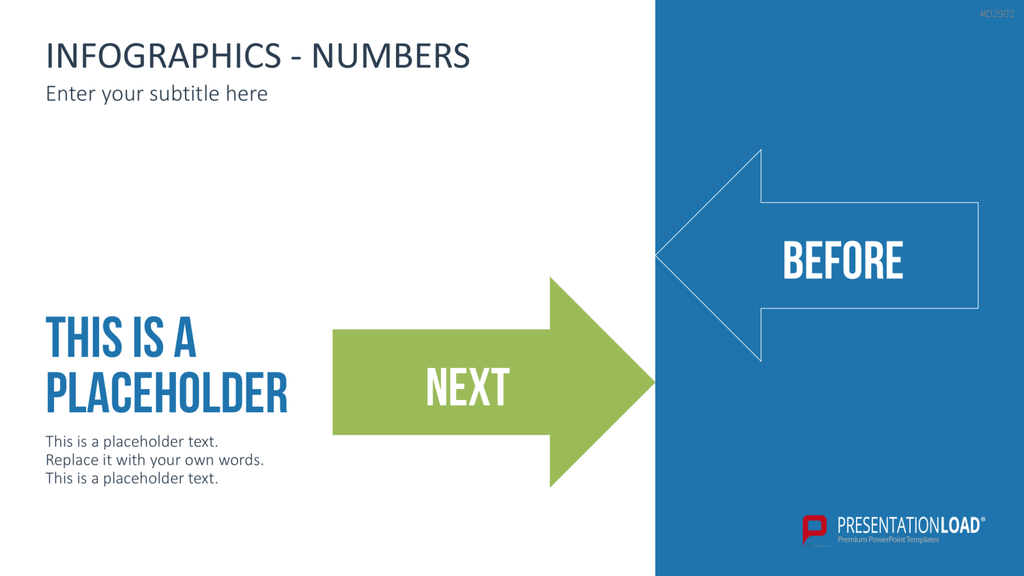 #D2902

INFOGRAPHICS - NUMBERS

Enter your subtitle here

THIS IS A PLACEHOLDER

This is a placeholder text.
Replace it with your own words.
This is a placeholder text.

NEXT

BEFORE

PRESENTATIONLOAD®
Premium PowerPoint Templates